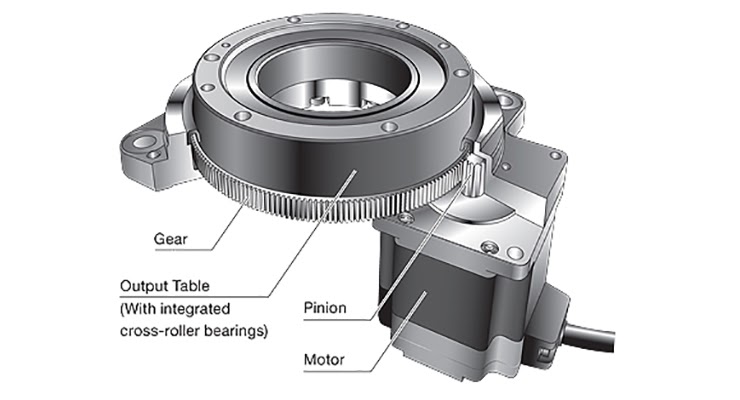 Gear

Output Table
(With integrated
cross-roller bearings)

Pinion

Motor